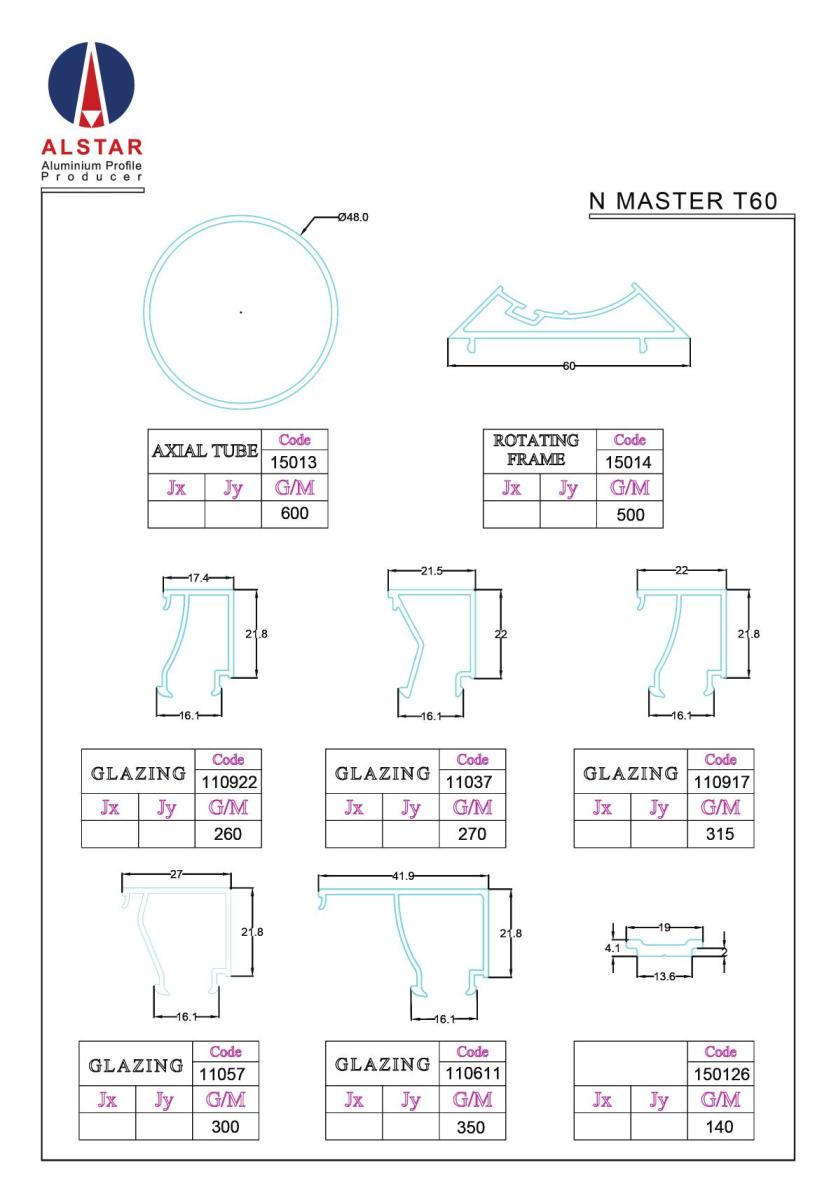 ALSTAR
Aluminium Profile
Producer

N MASTER T60

Ø48.0

60

| AXIAL TUBE | | Code |
|---|---|---|
| | | 15013 |
| Jx | Jy | G/M |
| | | 600 |

| ROTATING FRAME | | Code |
|---|---|---|
| | | 15014 |
| Jx | Jy | G/M |
| | | 500 |

17.4
21.8
16.1

21.5
22
16.1

22
21.8
16.1

| GLAZING | | Code |
|---|---|---|
| | | 110922 |
| Jx | Jy | G/M |
| | | 260 |

| GLAZING | | Code |
|---|---|---|
| | | 11037 |
| Jx | Jy | G/M |
| | | 270 |

| GLAZING | | Code |
|---|---|---|
| | | 110917 |
| Jx | Jy | G/M |
| | | 315 |

27
21.8
16.1

41.9
21.8
16.1

19
4.1
13.6

| GLAZING | | Code |
|---|---|---|
| | | 11057 |
| Jx | Jy | G/M |
| | | 300 |

| GLAZING | | Code |
|---|---|---|
| | | 110611 |
| Jx | Jy | G/M |
| | | 350 |

| | | Code |
|---|---|---|
| | | 150126 |
| Jx | Jy | G/M |
| | | 140 |