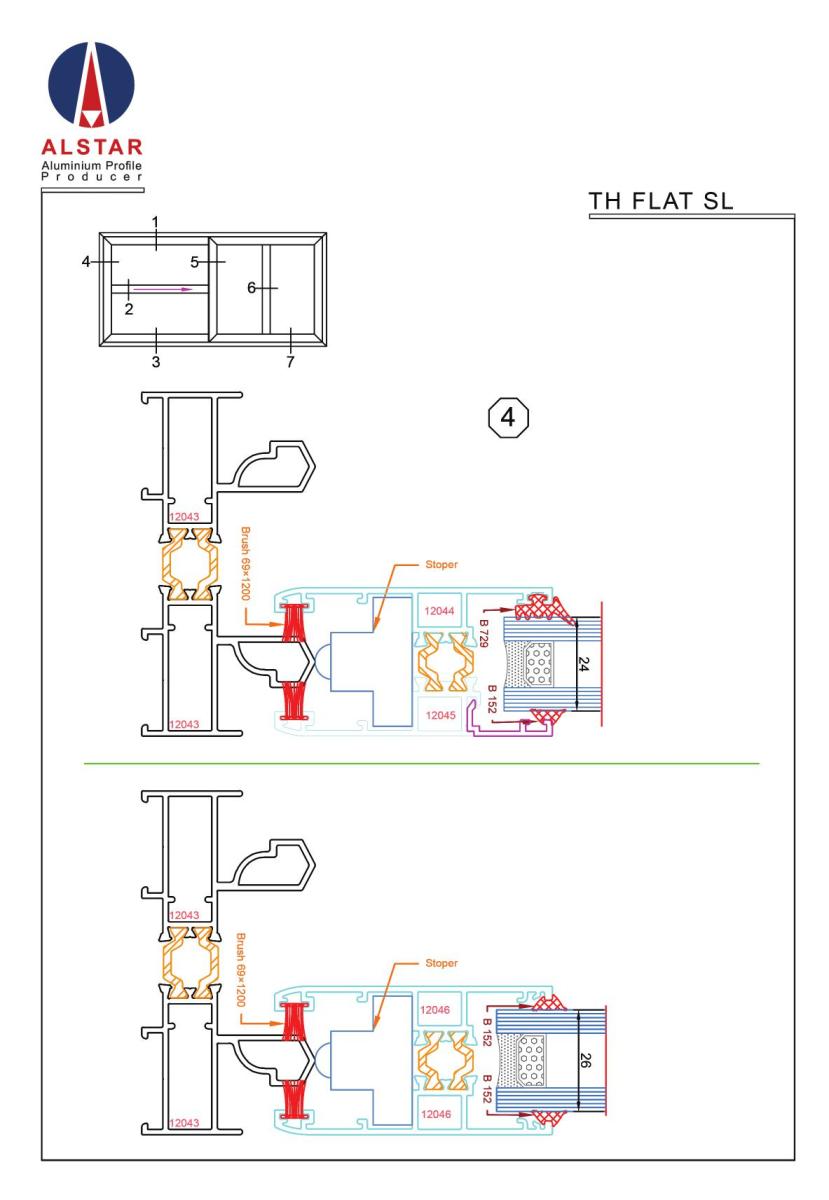 ALSTAR
Aluminium Profile
Producer

TH FLAT SL

1
4
5
6
2
3
7

4

12043
Brush 69×1200
Stoper
12044
B 729
24
B 152
12045
12043

12043
Brush 69×1200
Stoper
12046
B 152
26
B 152
12046
12043