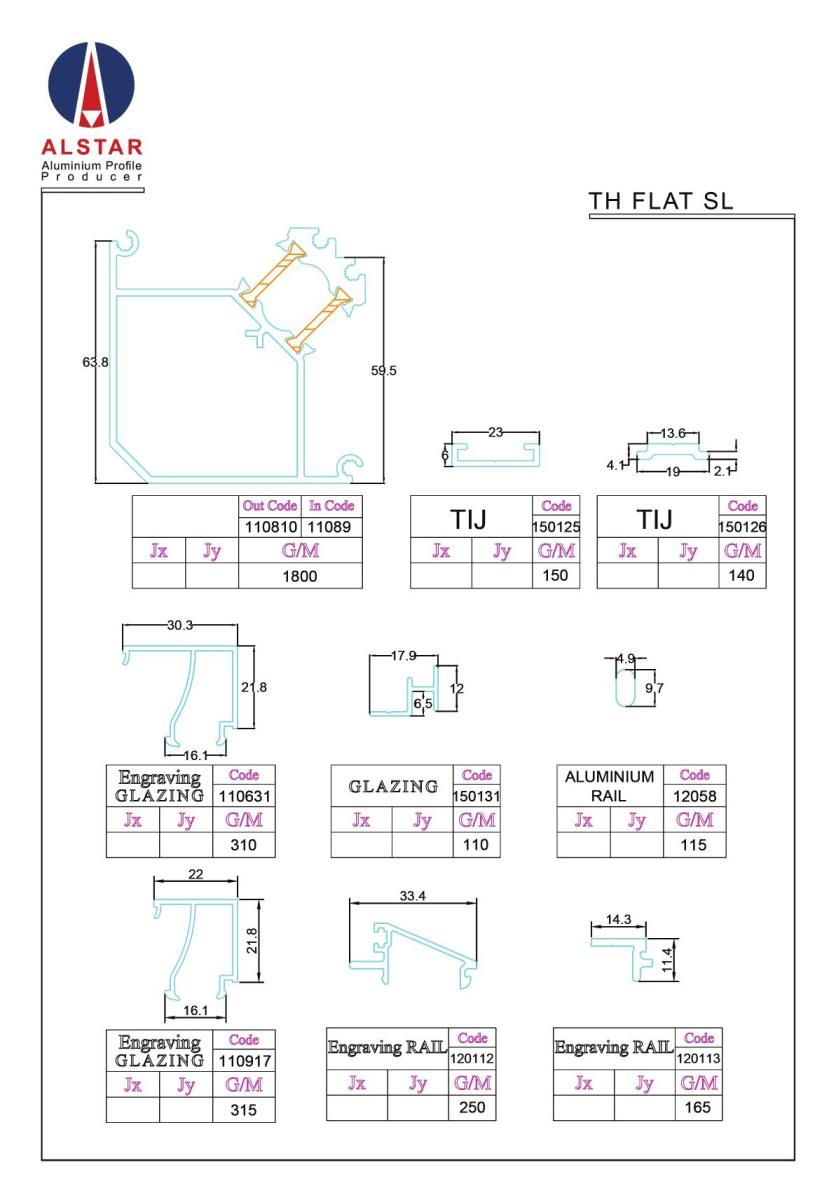 ALSTAR
Aluminium Profile
Producer

TH FLAT SL

63.8

59.5

| | | Out Code | In Code |
|---|---|---|---|
| | | 110810 | 11089 |
| Jx | Jy | G/M | |
| | | 1800 | |

23
6

| TIJ | | Code |
|---|---|---|
| | | 150125 |
| Jx | Jy | G/M |
| | | 150 |

13.6
4.1
19
2.1

| TIJ | | Code |
|---|---|---|
| | | 150126 |
| Jx | Jy | G/M |
| | | 140 |

30.3
21.8
16.1

| Engraving GLAZING | | Code |
|---|---|---|
| | | 110631 |
| Jx | Jy | G/M |
| | | 310 |

17.9
12
6.5

| GLAZING | | Code |
|---|---|---|
| | | 150131 |
| Jx | Jy | G/M |
| | | 110 |

4.9
9.7

| ALUMINIUM RAIL | | Code |
|---|---|---|
| | | 12058 |
| Jx | Jy | G/M |
| | | 115 |

22
21.8
16.1

| Engraving GLAZING | | Code |
|---|---|---|
| | | 110917 |
| Jx | Jy | G/M |
| | | 315 |

33.4

| Engraving RAIL | | Code |
|---|---|---|
| | | 120112 |
| Jx | Jy | G/M |
| | | 250 |

14.3
11.4

| Engraving RAIL | | Code |
|---|---|---|
| | | 120113 |
| Jx | Jy | G/M |
| | | 165 |